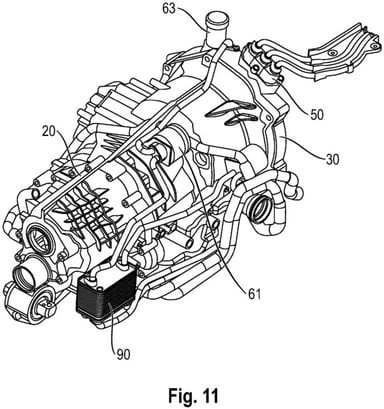 63
50
20
30
61
90
Fig. 11