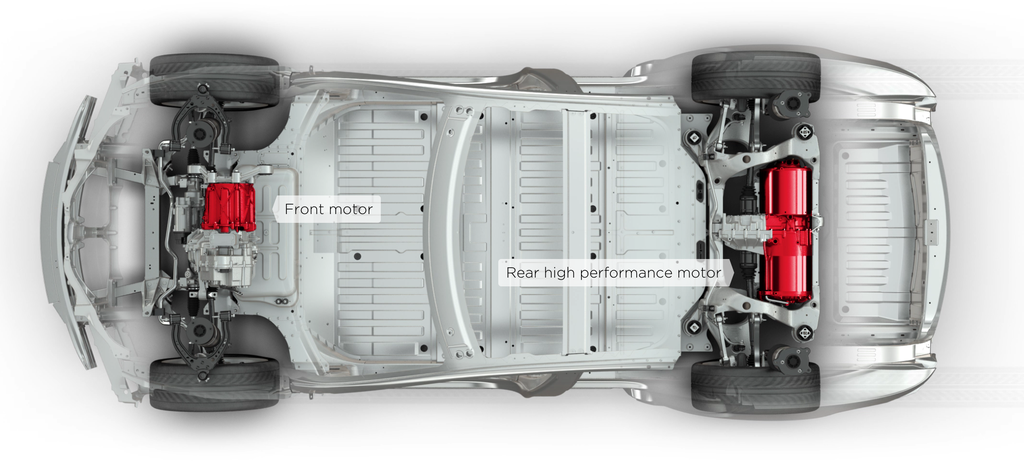 Front motor

Rear high performance motor