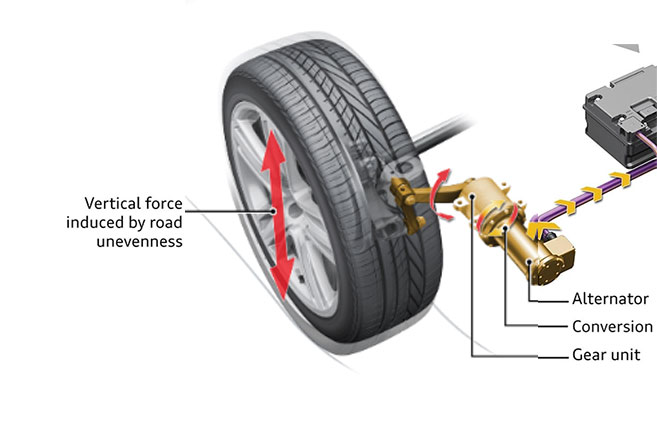 Vertical force induced by road unevenness

Alternator

Conversion

Gear unit