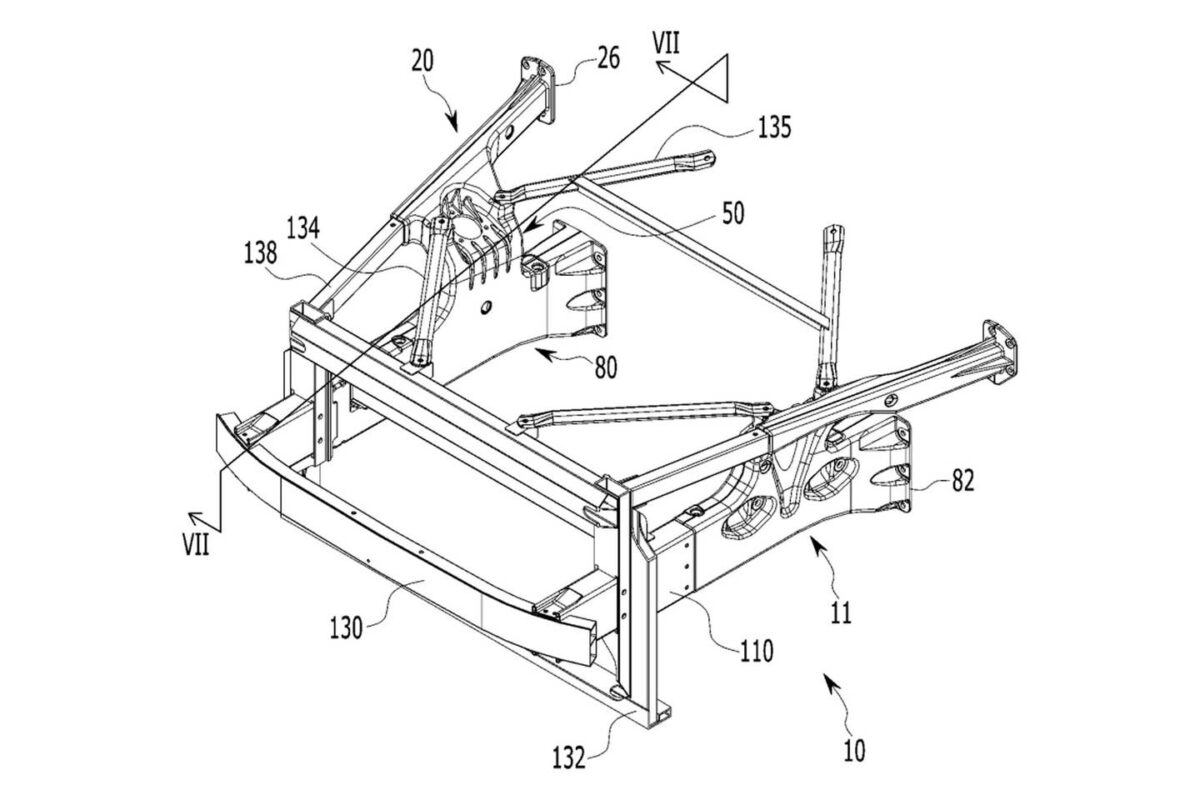 20
26
VII
135
50
134
138
80
82
VII
11
130
110
10
132