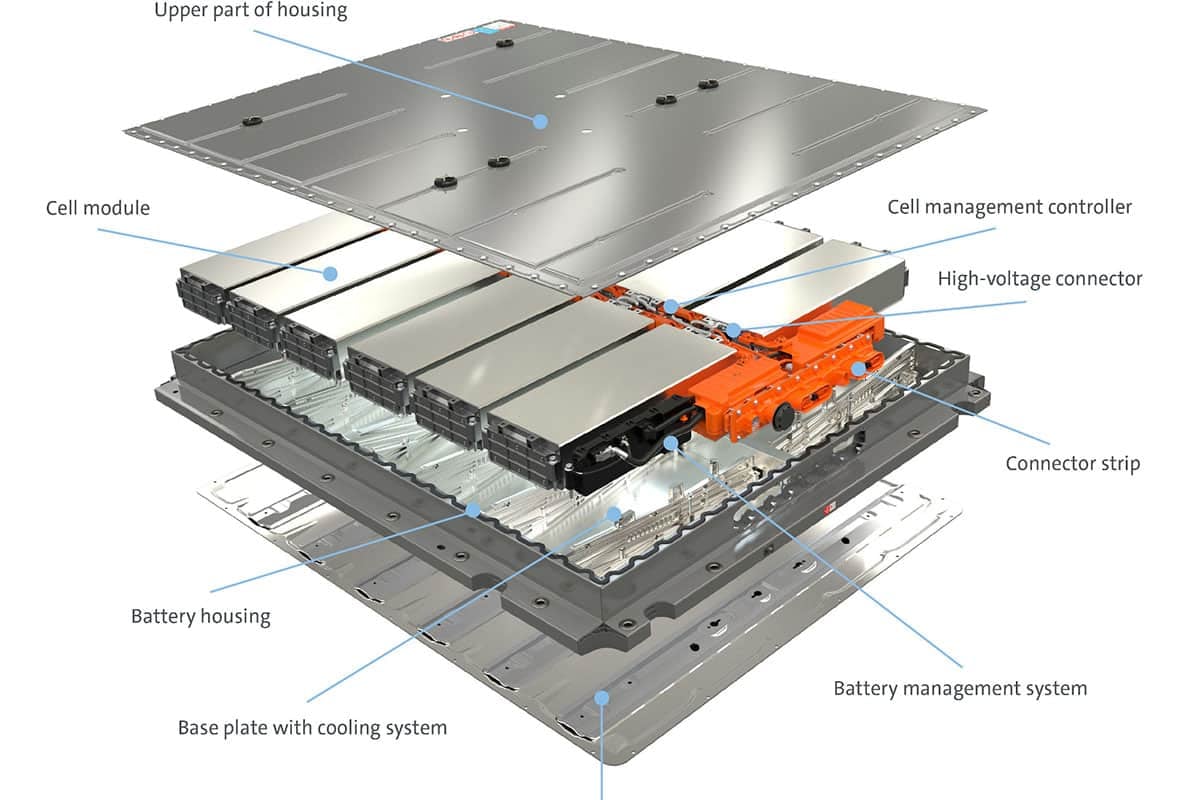 Upper part of housing

Cell module

Cell management controller

High-voltage connector

Connector strip

Battery housing

Battery management system

Base plate with cooling system