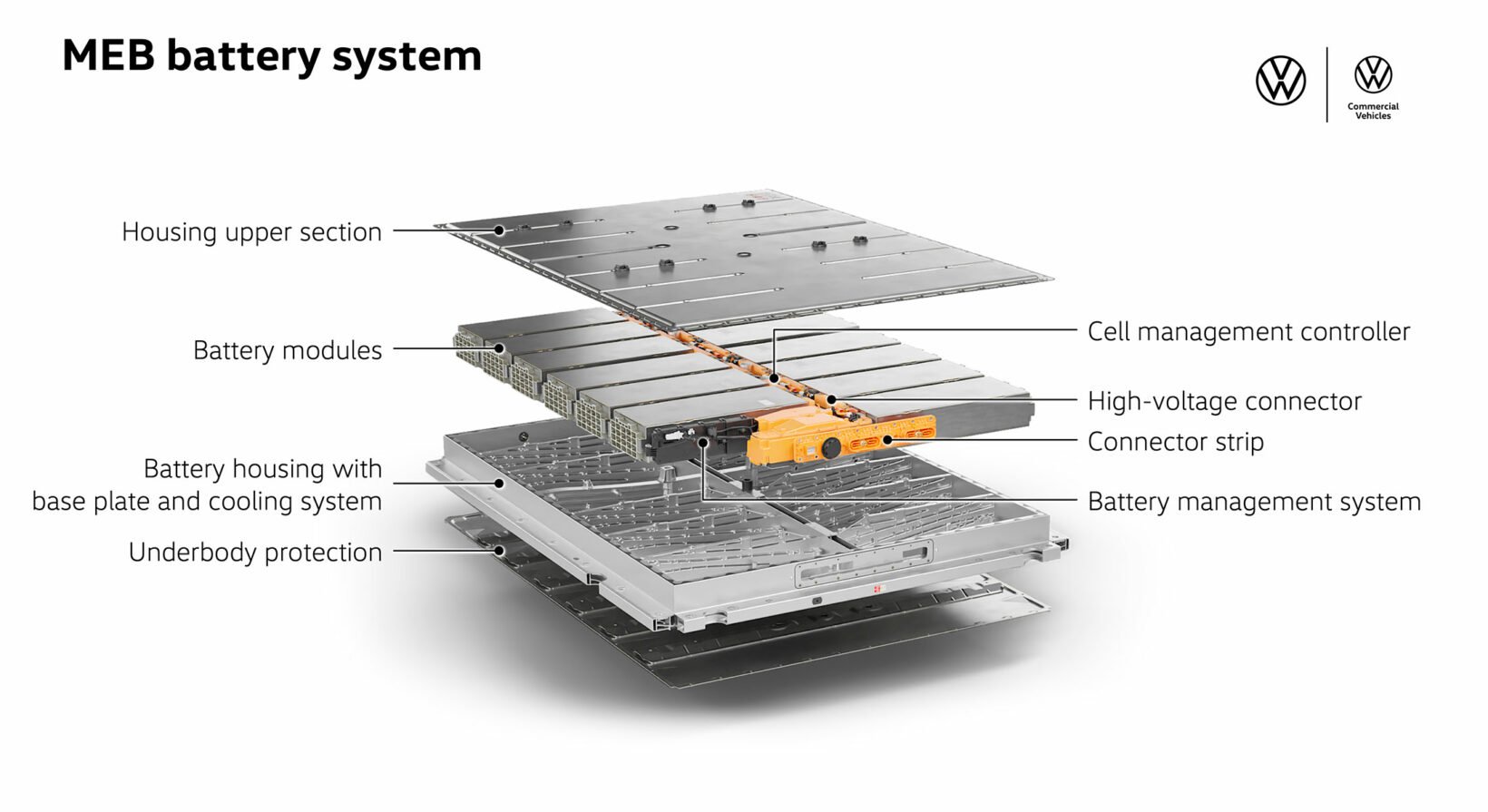 MEB battery system

Commercial Vehicles

Housing upper section

Battery modules

Battery housing with base plate and cooling system

Underbody protection

Cell management controller

High-voltage connector

Connector strip

Battery management system