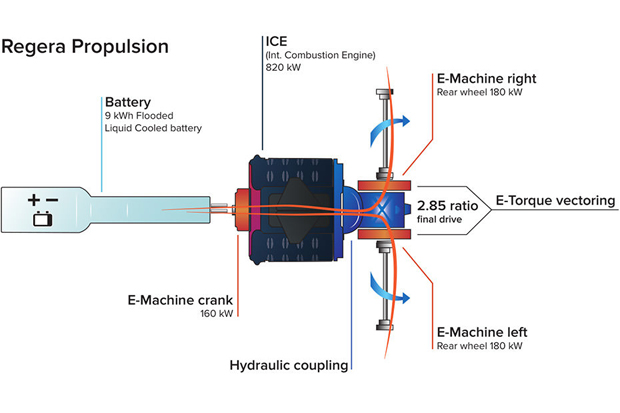 Regera Propulsion

ICE
(Int. Combustion Engine)
820 kW

Battery
9 kWh Flooded
Liquid Cooled battery

E-Machine right
Rear wheel 180 kW

+ −

2.85 ratio
final drive

E-Torque vectoring

E-Machine crank
160 kW

E-Machine left
Rear wheel 180 kW

Hydraulic coupling