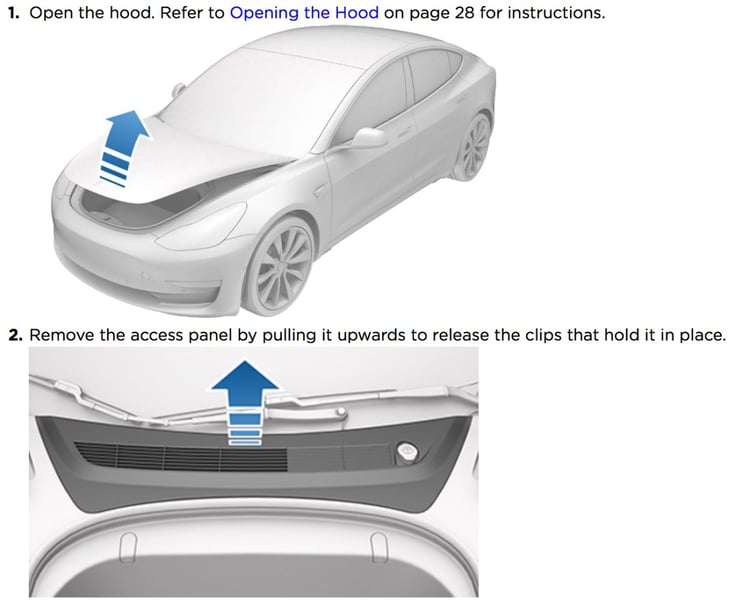 1. Open the hood. Refer to Opening the Hood on page 28 for instructions.

2. Remove the access panel by pulling it upwards to release the clips that hold it in place.