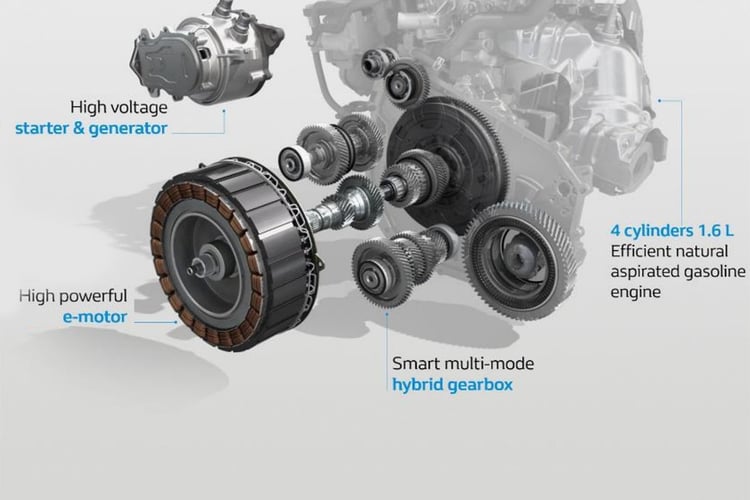 High voltage
starter & generator

4 cylinders 1.6 L
Efficient natural aspirated gasoline engine

High powerful
e-motor

Smart multi-mode
hybrid gearbox