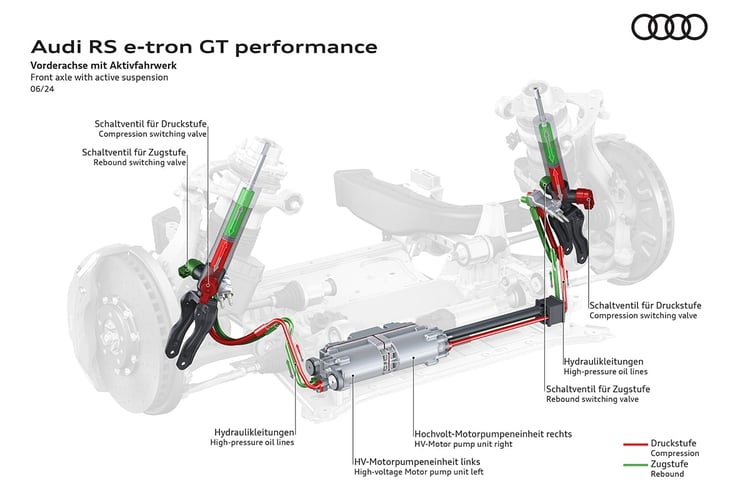 Audi RS e-tron GT performance
Vorderachse mit Aktivfahrwerk
Front axle with active suspension
06/24

Schaltventil für Druckstufe
Compression switching valve

Schaltventil für Zugstufe
Rebound switching valve

Schaltventil für Druckstufe
Compression switching valve

Hydraulikleitungen
High-pressure oil lines

Schaltventil für Zugstufe
Rebound switching valve

Hydraulikleitungen
High-pressure oil lines

Hochvolt-Motorpumpeneinheit rechts
HV-Motor pump unit right

HV-Motorpumpeneinheit links
High-voltage Motor pump unit left

Druckstufe
Compression

Zugstufe
Rebound