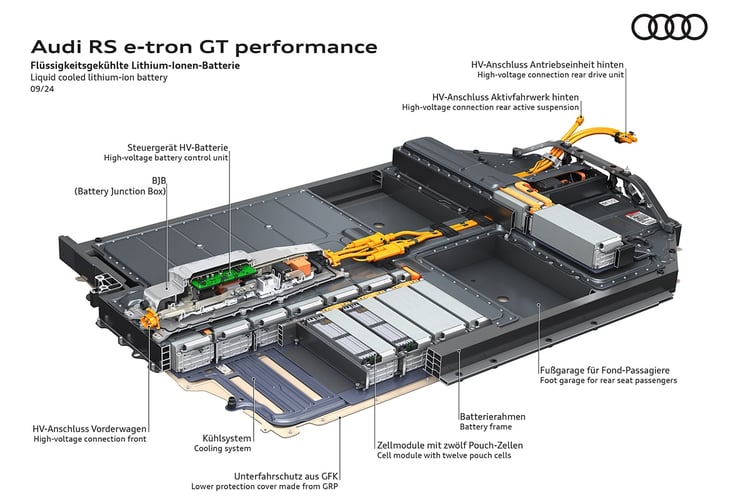 Audi RS e-tron GT performance
Flüssigkeitsgekühlte Lithium-Ionen-Batterie
Liquid cooled lithium-ion battery
09/24

HV-Anschluss Antriebseinheit hinten
High-voltage connection rear drive unit

HV-Anschluss Aktivfahrwerk hinten
High-voltage connection rear active suspension

Steuergerät HV-Batterie
High-voltage battery control unit

BJB
(Battery Junction Box)

Fußgarage für Fond-Passagiere
Foot garage for rear seat passengers

Batterierahmen
Battery frame

HV-Anschluss Vorderwagen
High-voltage connection front

Kühlsystem
Cooling system

Zellmodule mit zwölf Pouch-Zellen
Cell module with twelve pouch cells

Unterfahrschutz aus GFK
Lower protection cover made from GRP