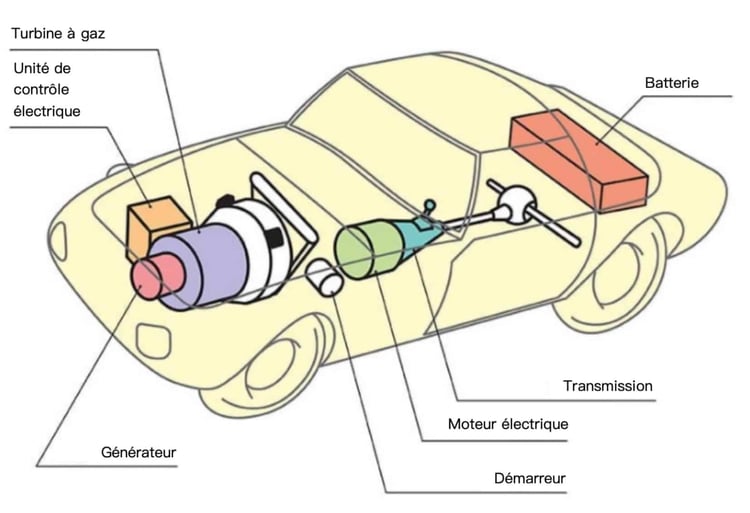 Turbine à gaz

Unité de contrôle électrique

Batterie

Transmission

Moteur électrique

Générateur

Démarreur